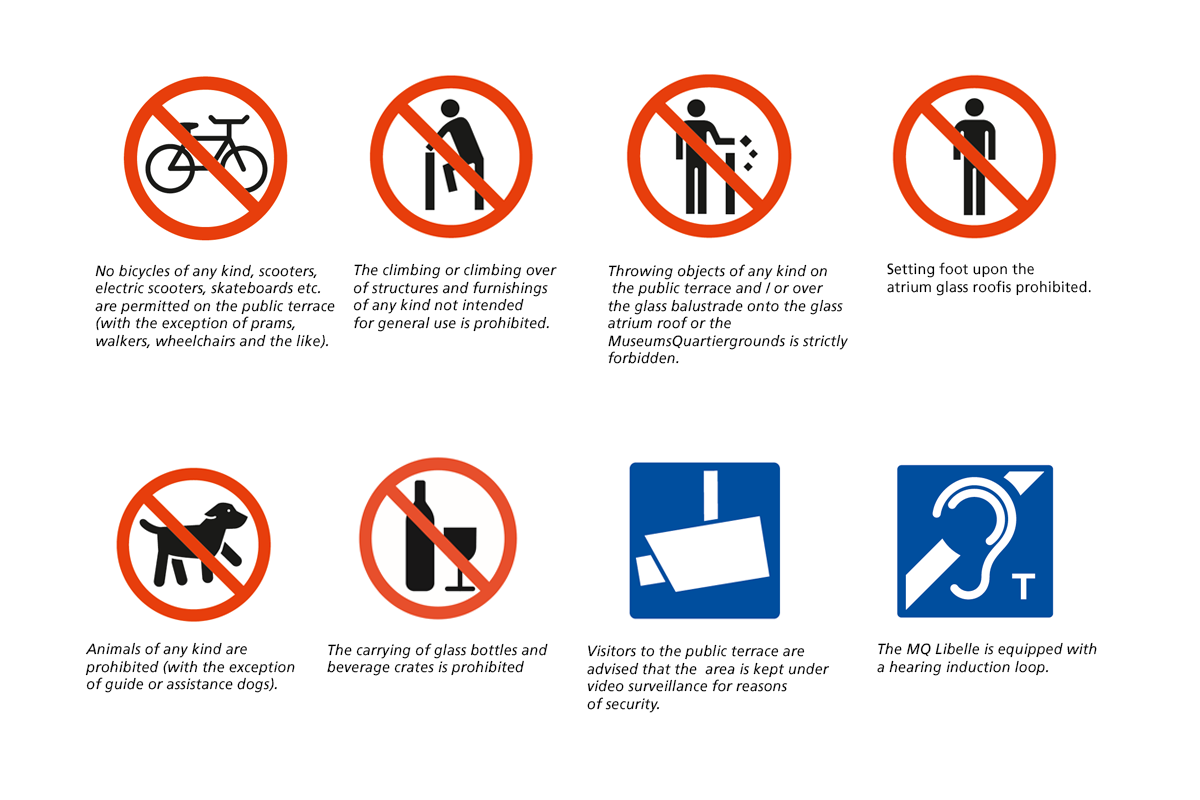 No bicycles of any kind, scooters, electric scooters, skateboards etc. are permitted on the public terrace (with the exception of prams, walkers, wheelchairs and the like).

The climbing or climbing over of structures and furnishings of any kind not intended for general use is prohibited.

Throwing objects of any kind on the public terrace and / or over the glass balustrade onto the glass atrium roof or the MuseumsQuartiergrounds is strictly forbidden.

Setting foot upon the atrium glass roofis prohibited.

Animals of any kind are prohibited (with the exception of guide or assistance dogs).

The carrying of glass bottles and beverage crates is prohibited

Visitors to the public terrace are advised that the area is kept under video surveillance for reasons of security.

T

The MQ Libelle is equipped with a hearing induction loop.