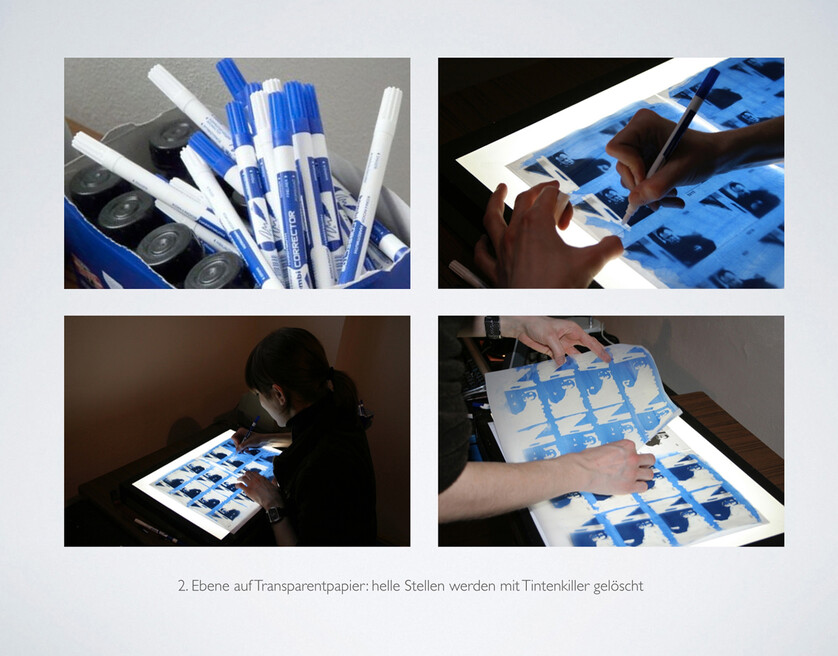 CORRECTOR

2. Ebene auf Transparentpapier: helle Stellen werden mit Tintenkiller gelöscht